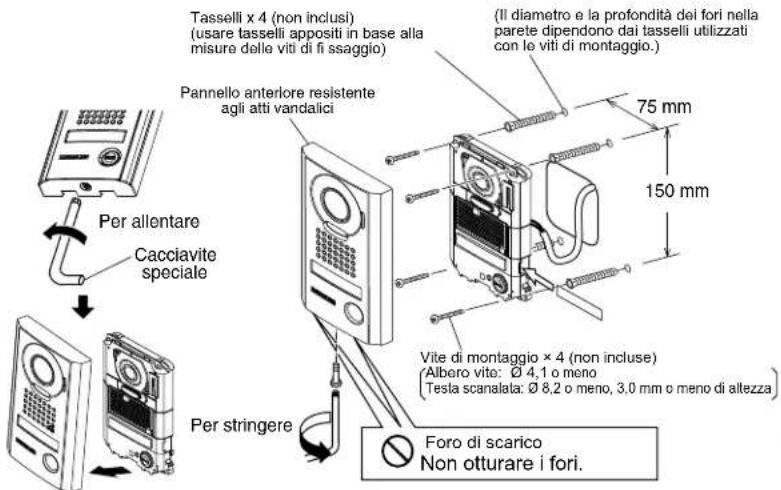 Tasselli x 4 (non inclusi)
(usare tasselli appositi in base alla misure delle viti di fi ssaggio)

(Il diametro e la profondità dei fori nella parete dipendono dai tasselli utilizzati con le viti di montaggio.)

Pannello anteriore resistente agli atti vandalici

75 mm

150 mm

Per allentare

Cacciavite speciale

Vite di montaggio × 4 (non incluse)
Albero vite: Ø 4,1 o meno
Testa scanalata: Ø 8,2 o meno, 3,0 mm o meno di altezza

Per stringere

Foro di scarico
Non otturare i fori.