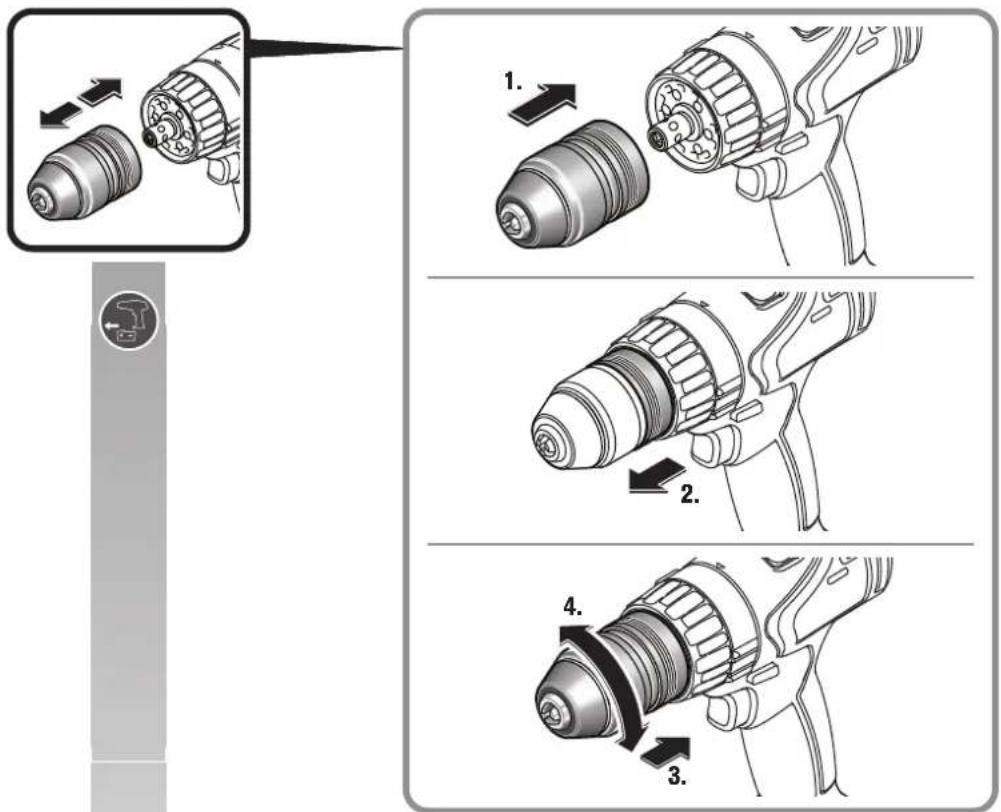 1.

2.

4.

3.