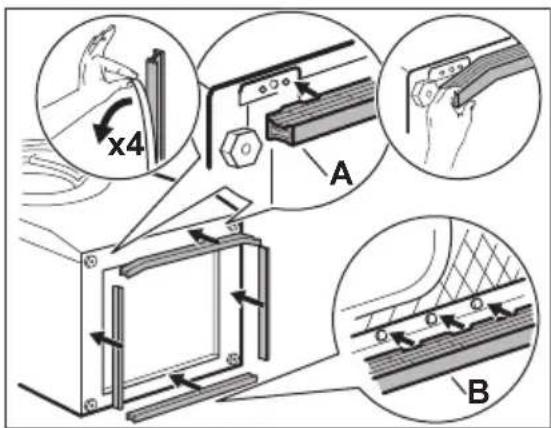 x4

A

B