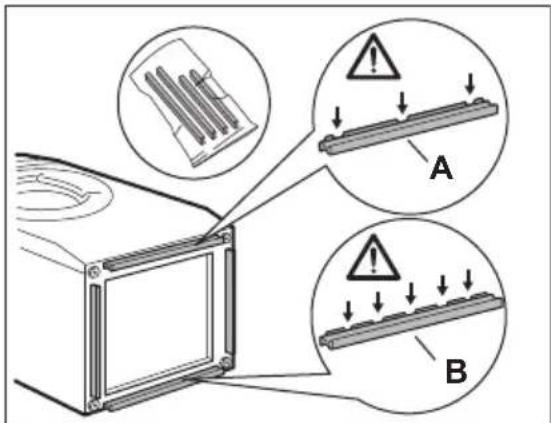 A

B