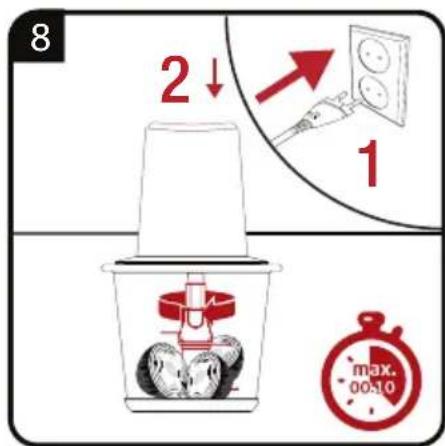 8

2

1

max.
00:10