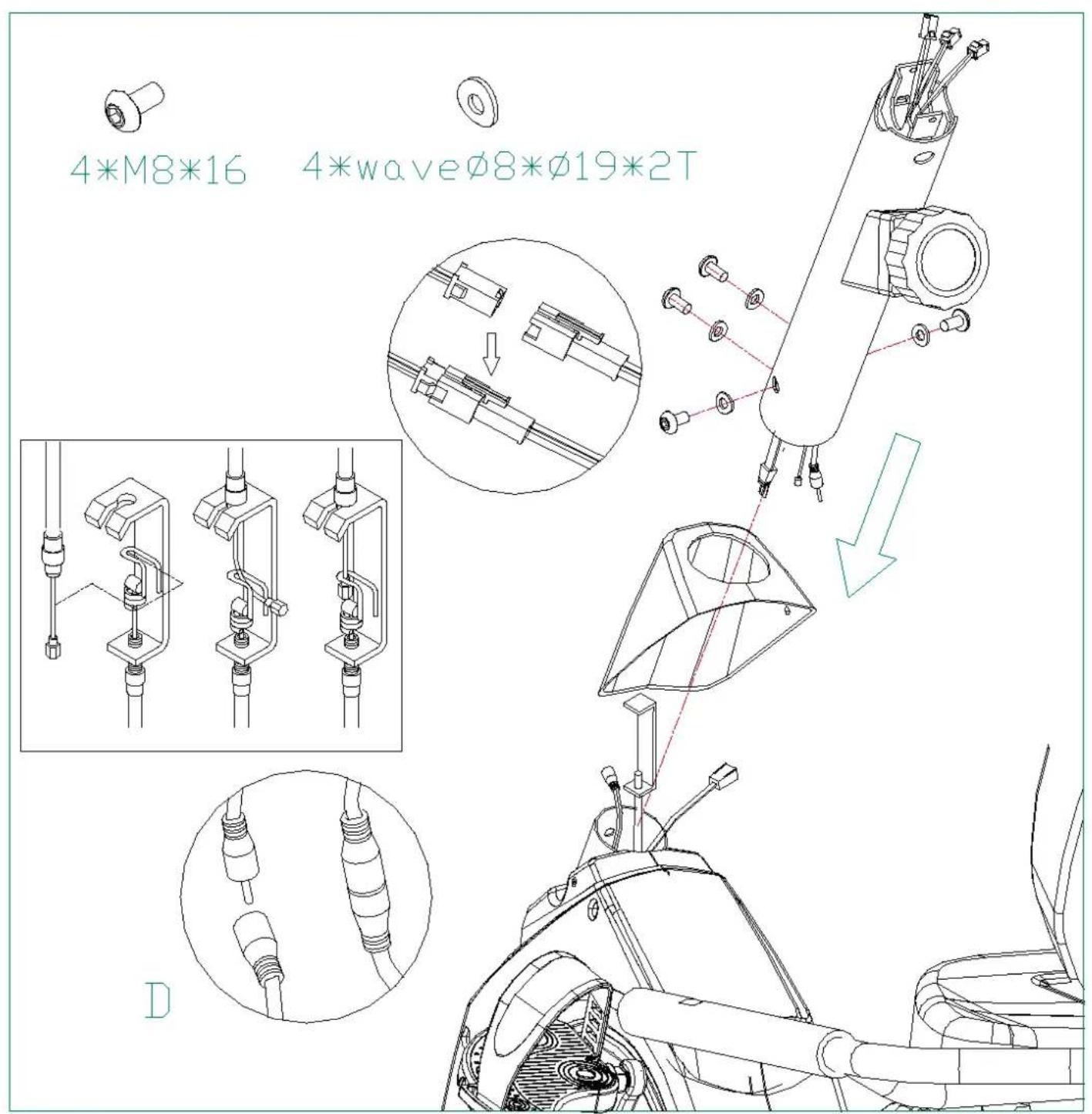 4*M8*16

4*waveØ8*Ø19*2T

D