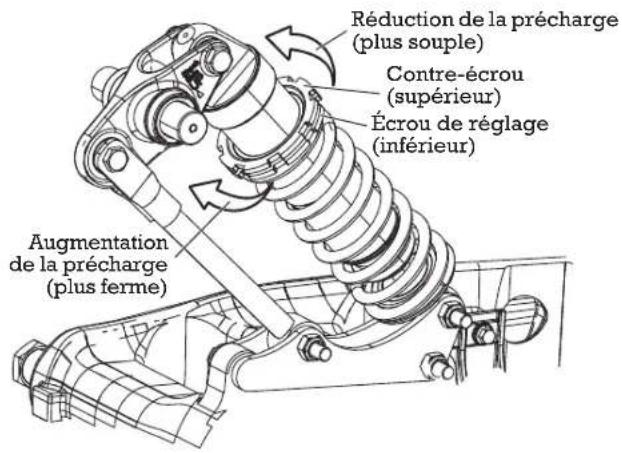 Réduction de la précharge (plus souple)

Contre-écrou (supérieur)

Écrou de réglage (inférieur)

Augmentation de la précharge (plus ferme)