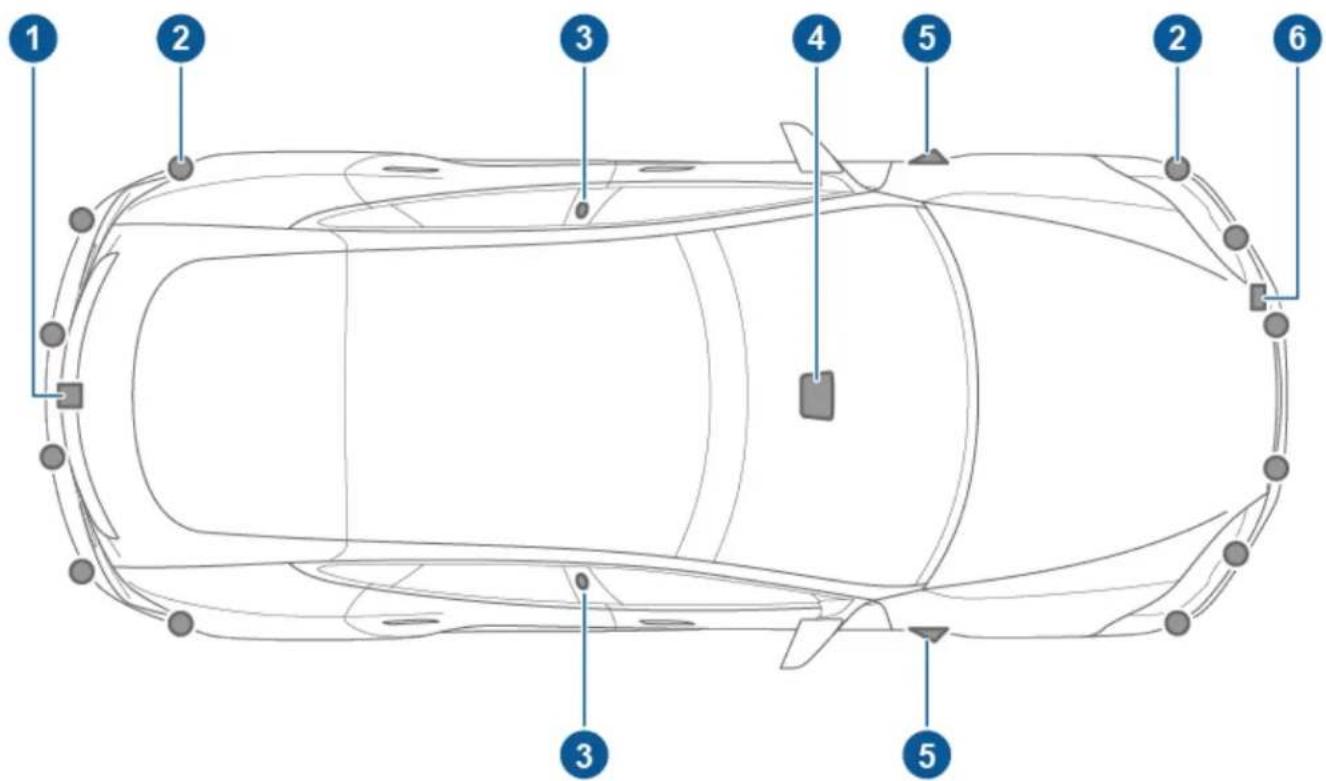 1
2
3
4
5
2
6
3
5