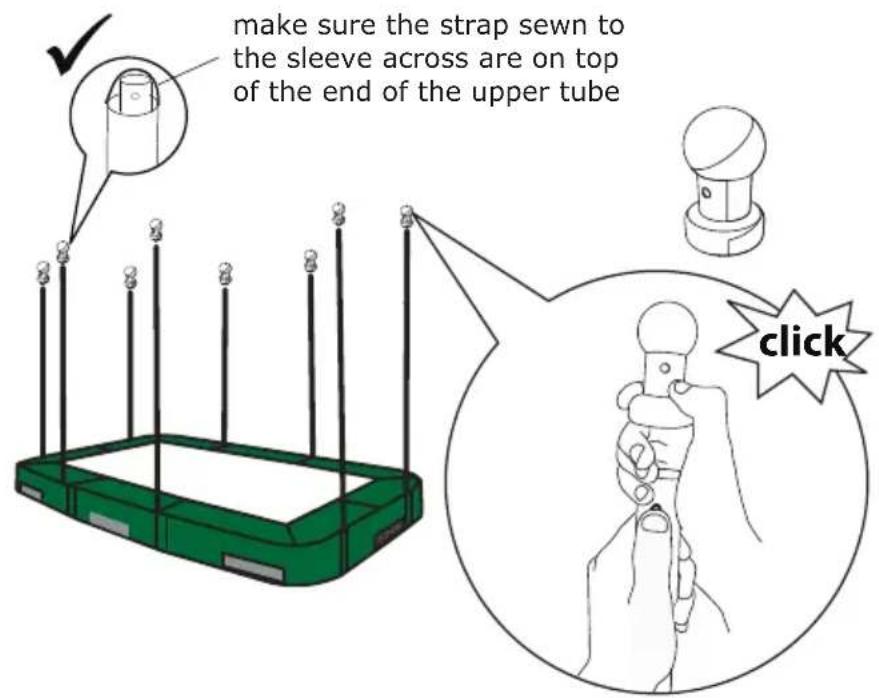 make sure the strap sewn to the sleeve across are on top of the end of the upper tube

click