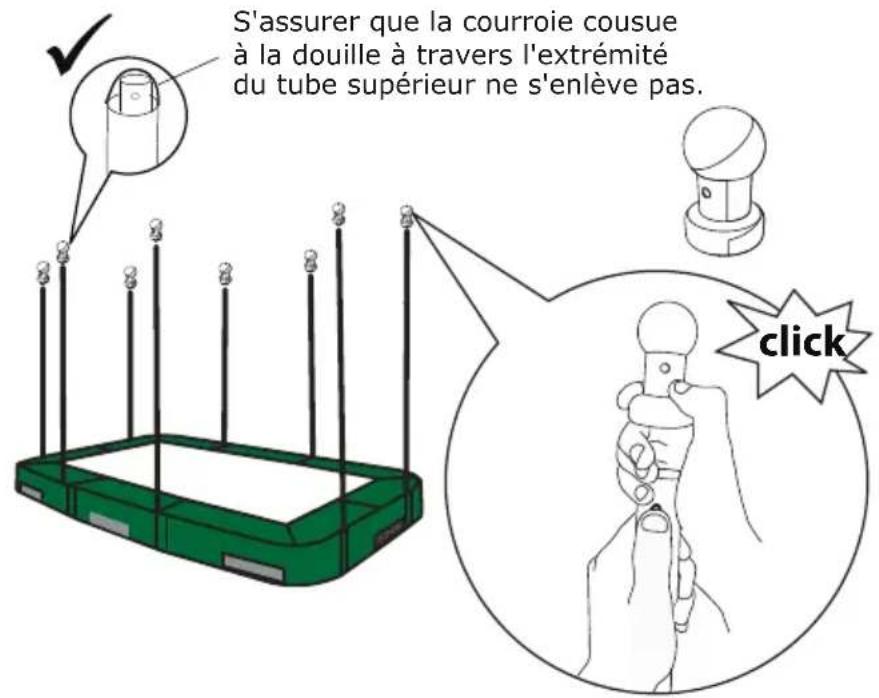 S'assurer que la courroie cousue à la douille à travers l'extrémité du tube supérieur ne s'enlève pas.

click