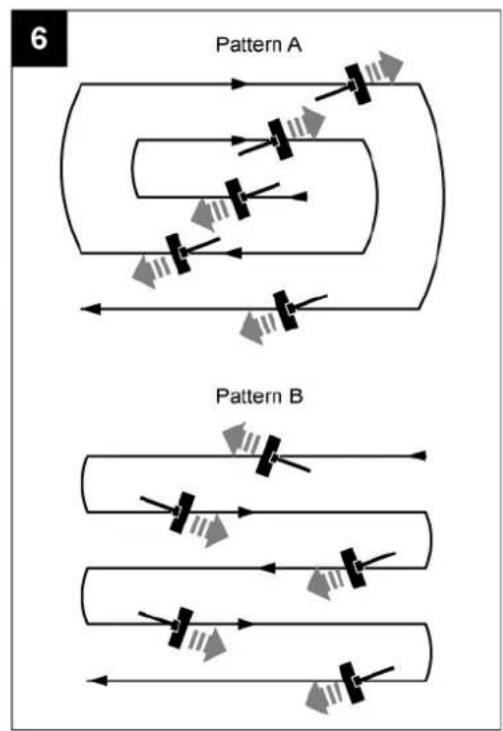 6

Pattern A

Pattern B