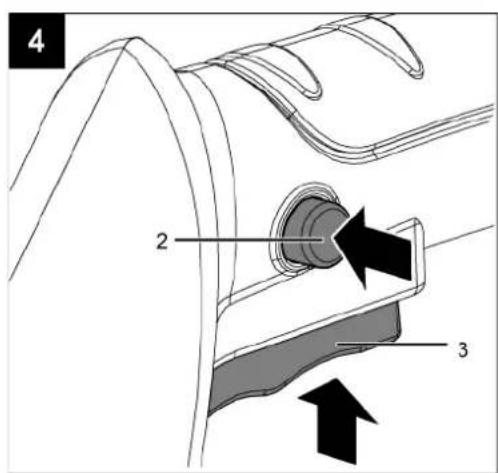 4

2

3