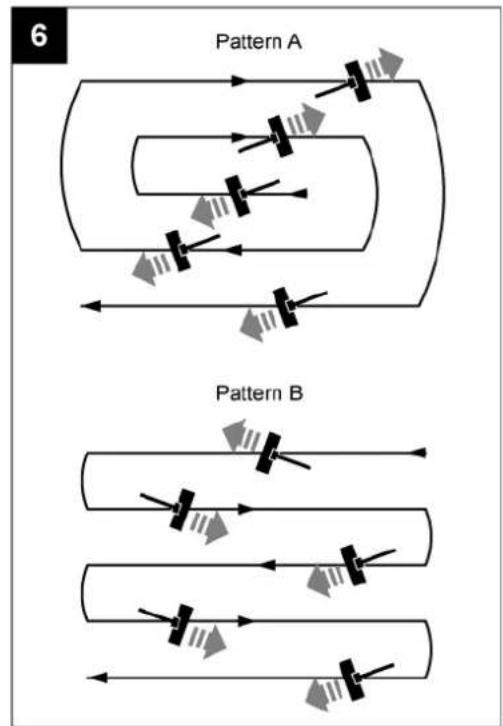 6

Pattern A

Pattern B