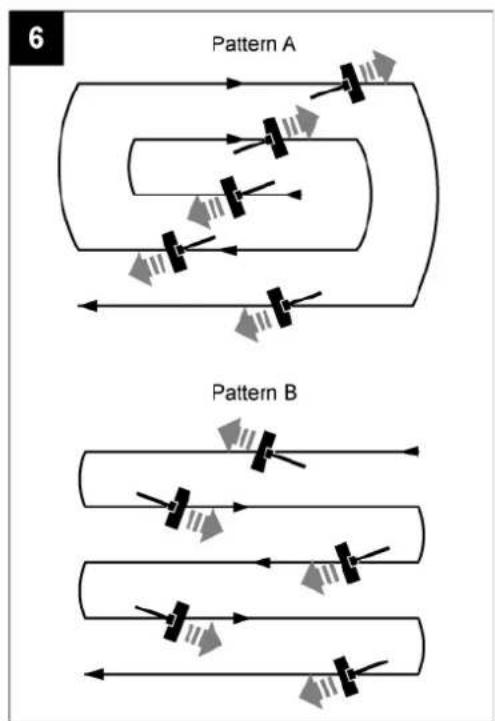 6

Pattern A

Pattern B