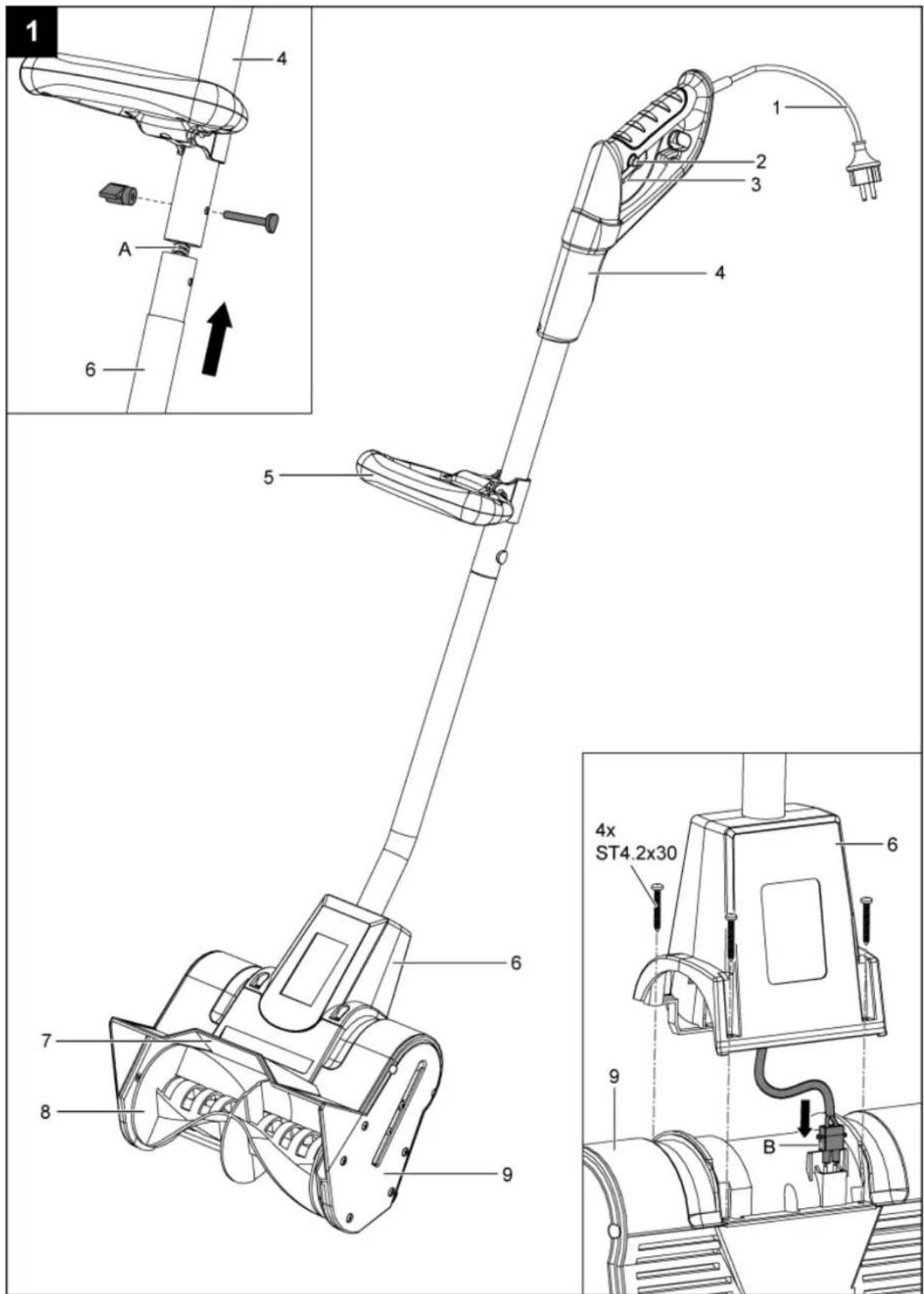 1

4

A

6

1

2

3

4

5

6

7

8

9

4x
ST4.2x30

6

9

B