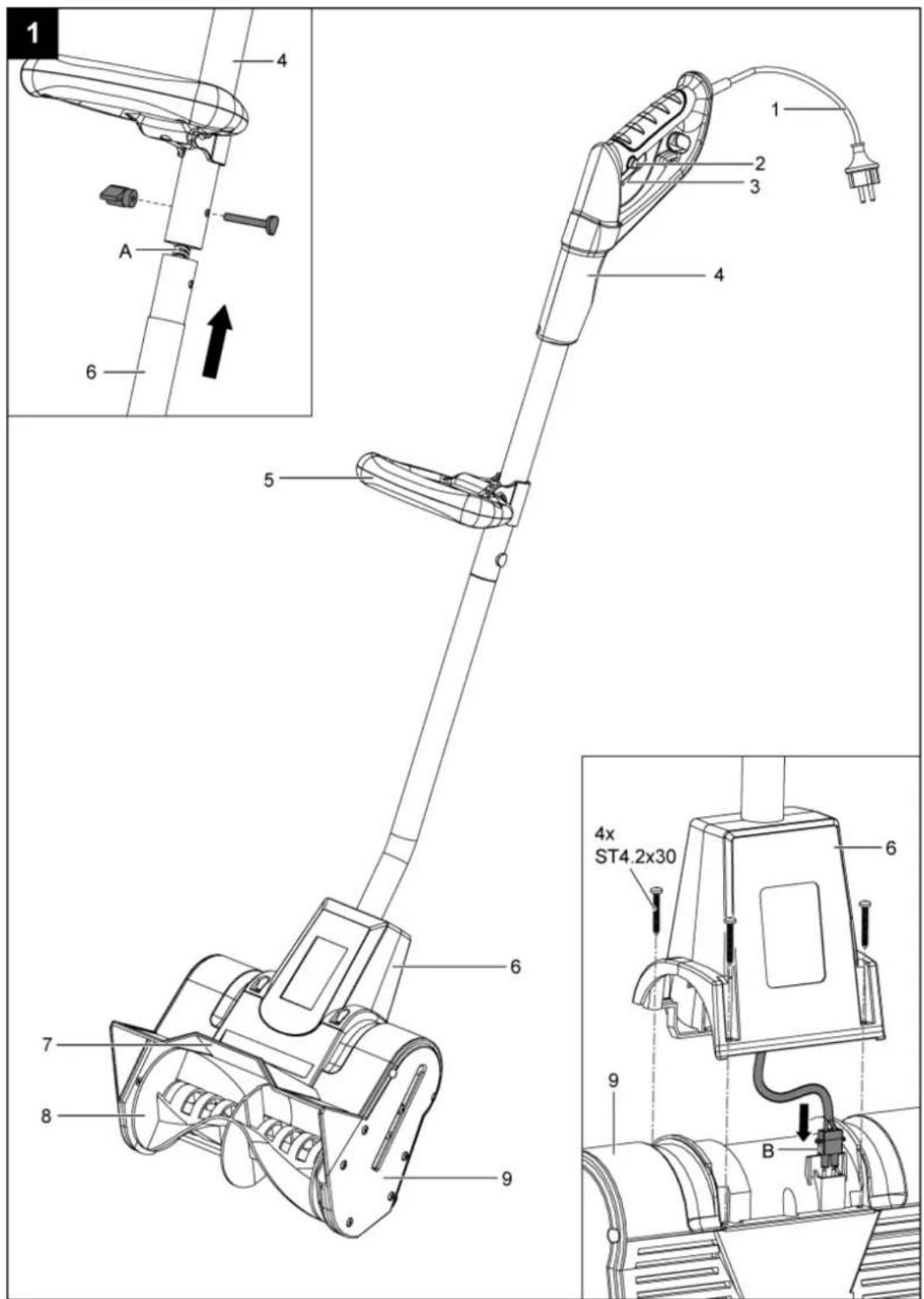 1

4

A

6

1

2

3

4

5

6

7

8

9

4x
ST4.2x30

6

9

B