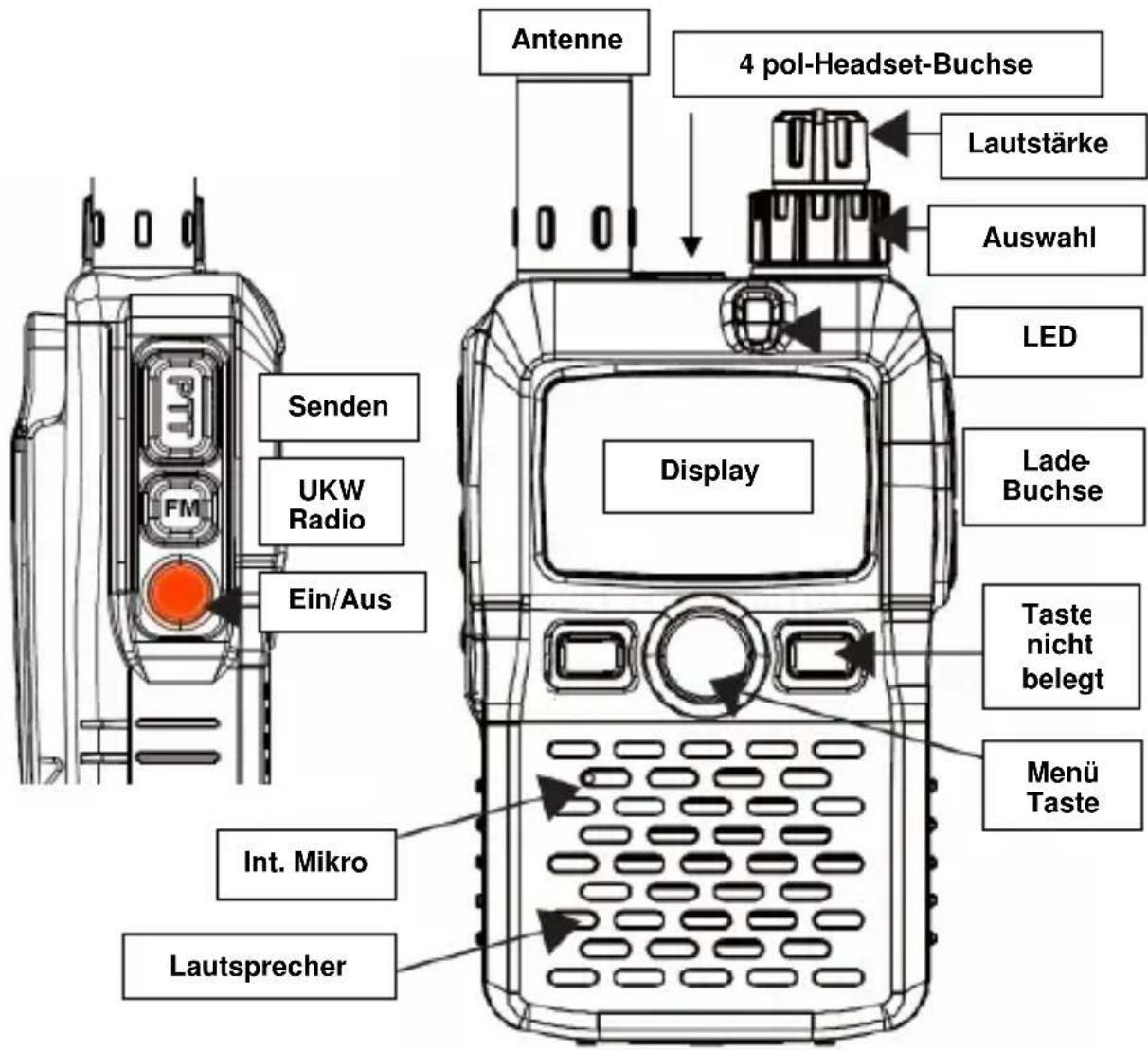 Antenne

4 pol-Headset-Buchse

Lautstärke

Auswahl

LED

PTT

Senden

FM

UKW Radio

Ein/Aus

Display

Lade-Buchse

Taste nicht belegt

Menü Taste

Int. Mikro

Lautsprecher