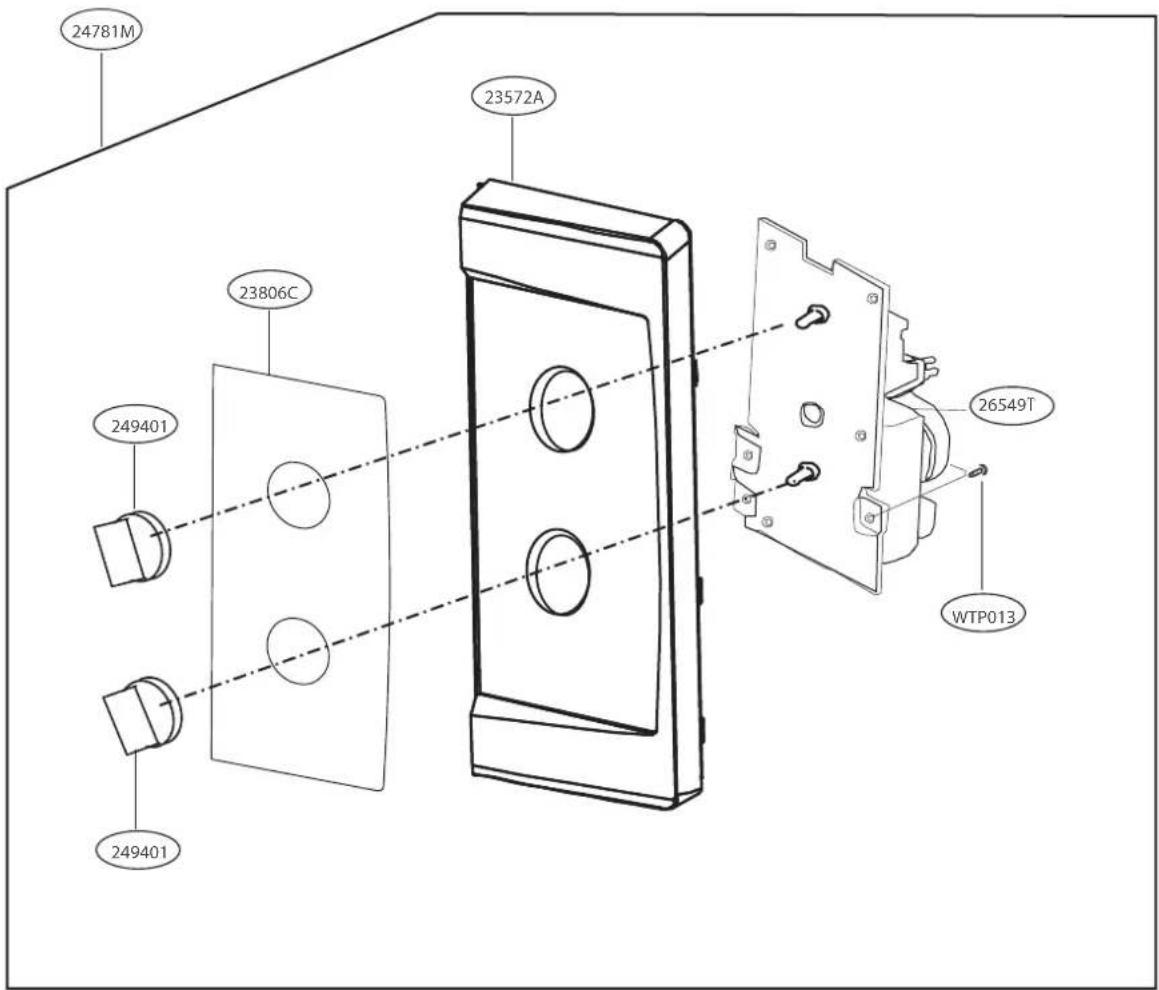 24781M

23572A

23806C

249401

26549T

WTP013

249401