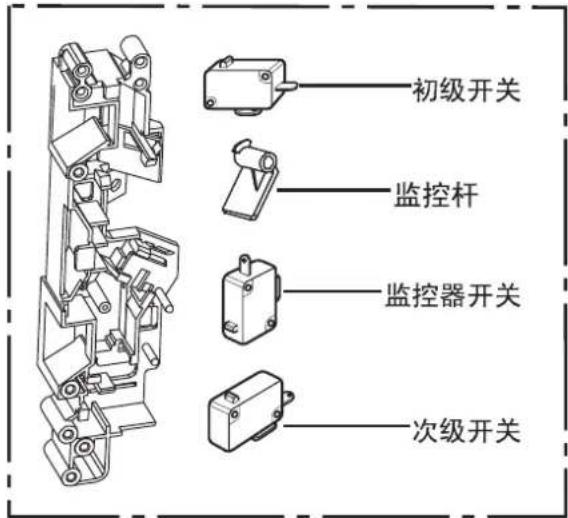 初级开关

监控杆

监控器开关

次级开关