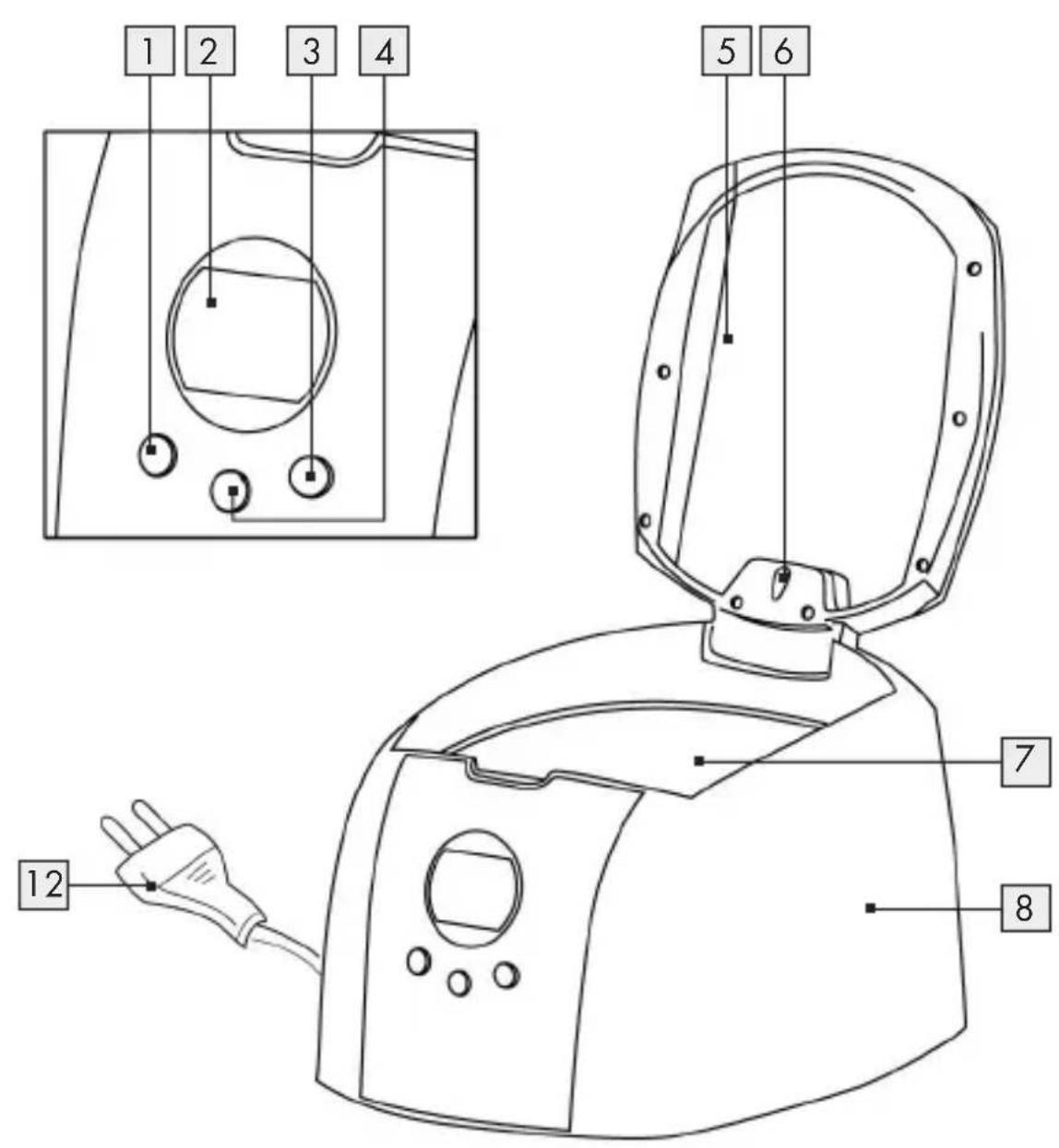 1
2
3
4
5
6
7
12
8