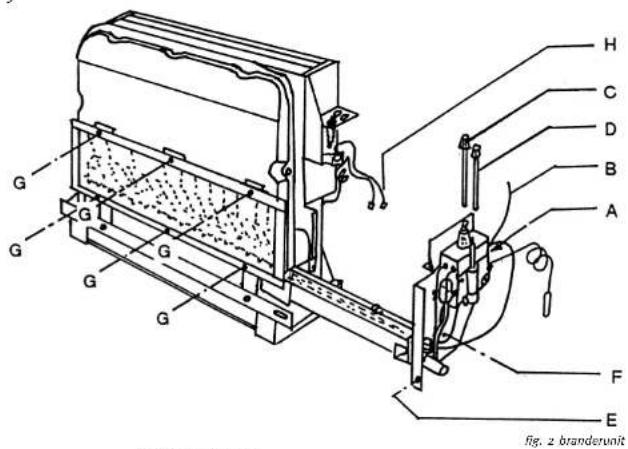 H
C
D
B
A
G
G
G
G
G
G
F
E
fig. 2 branderunit