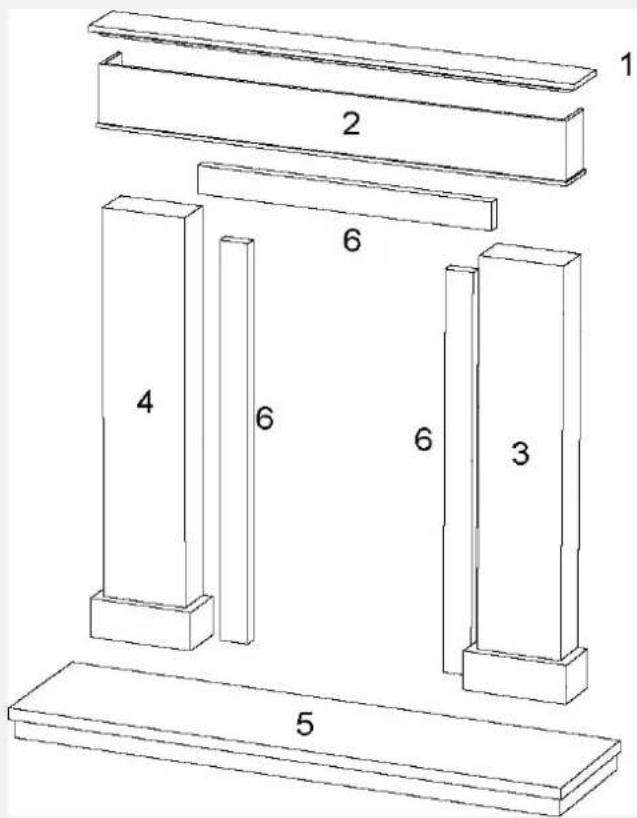 1
2
6
4
6
6
3
5