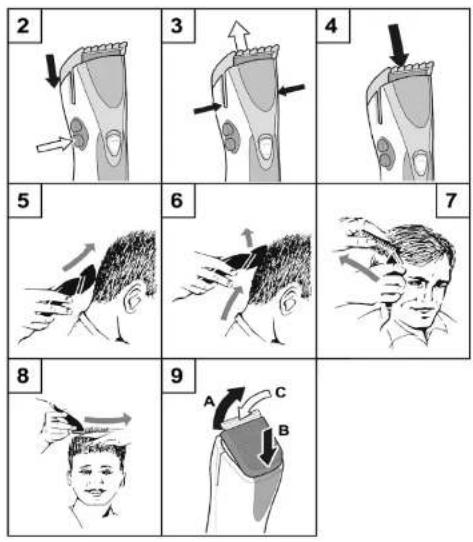 2

3

4

5

6

7

8

9

A

C

B