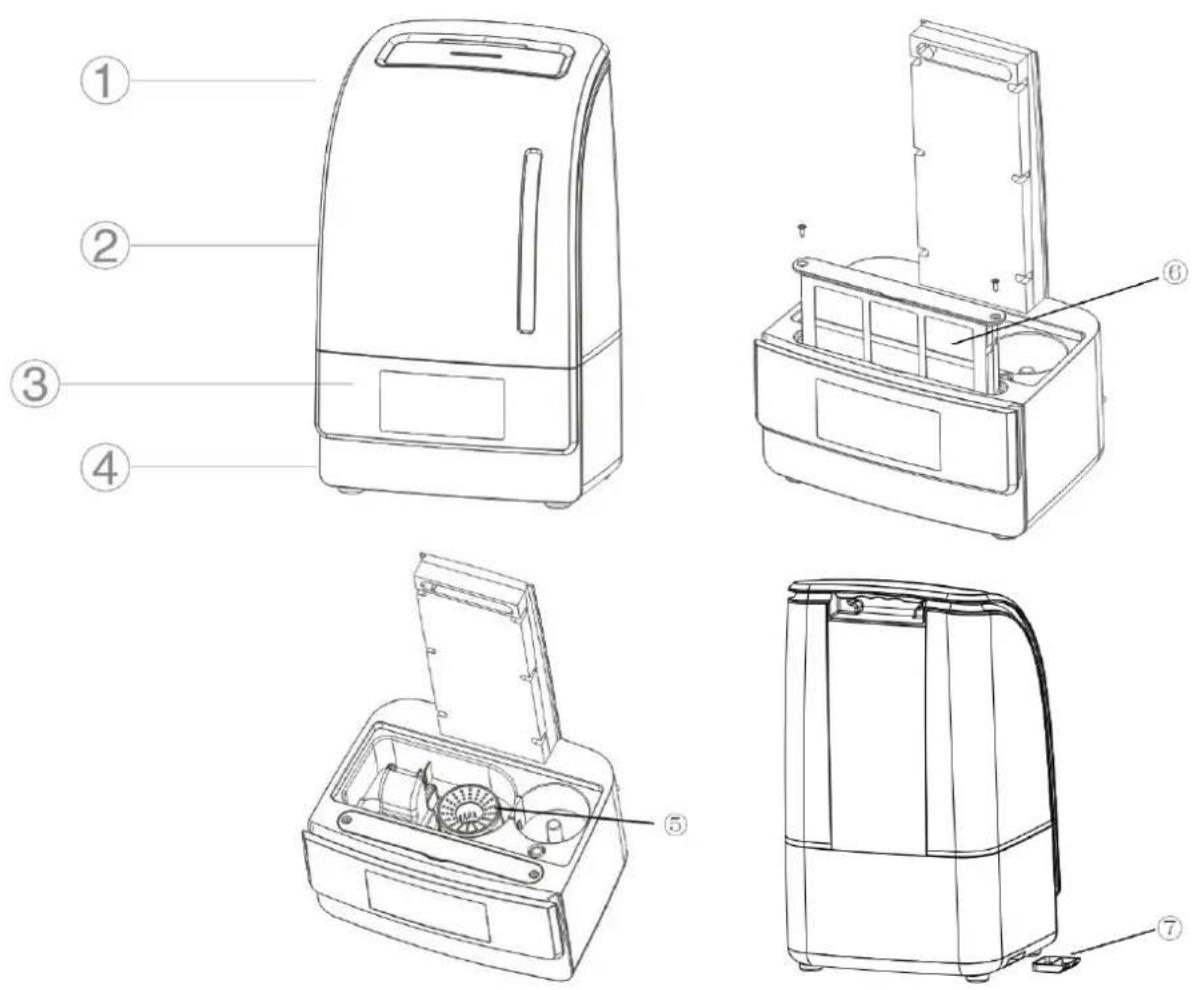 ①
②
③
④
⑥
⑤
⑦