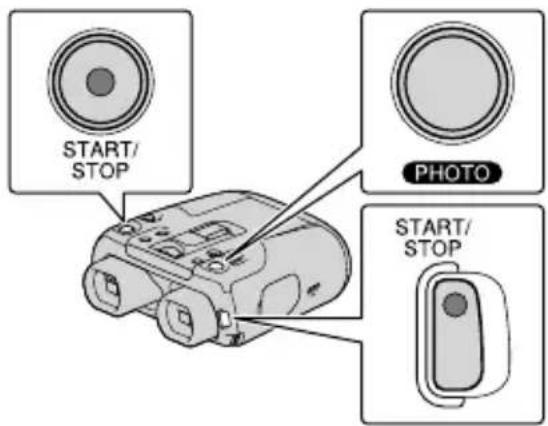 START/
STOP

PHOTO

START/
STOP