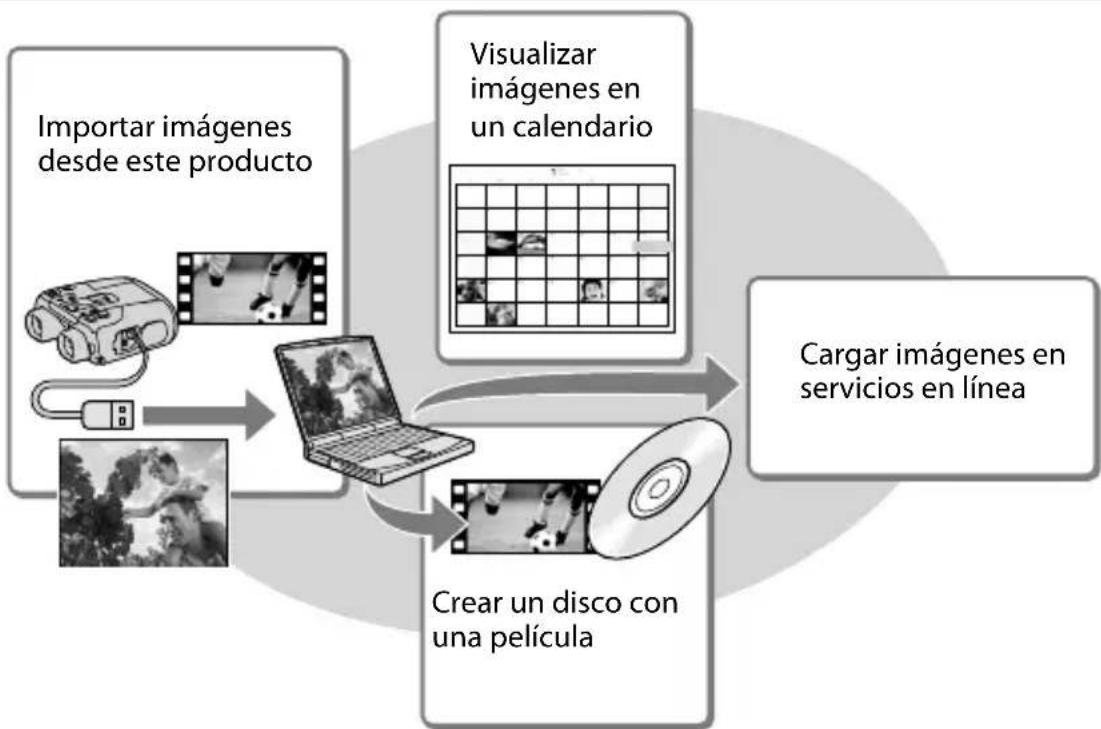 Importar imágenes desde este producto

Visualizar imágenes en un calendario

Cargar imágenes en servicios en línea

Crear un disco con una película