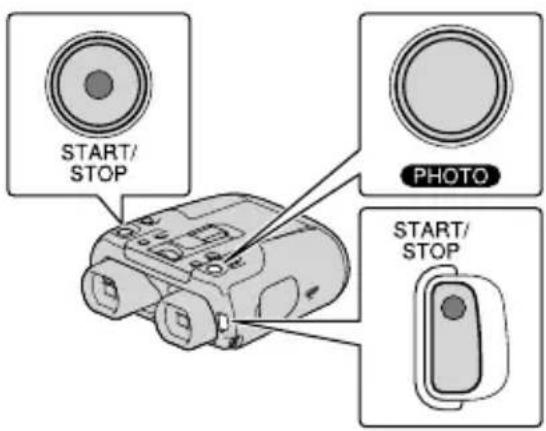 START/
STOP

PHOTO

START/
STOP