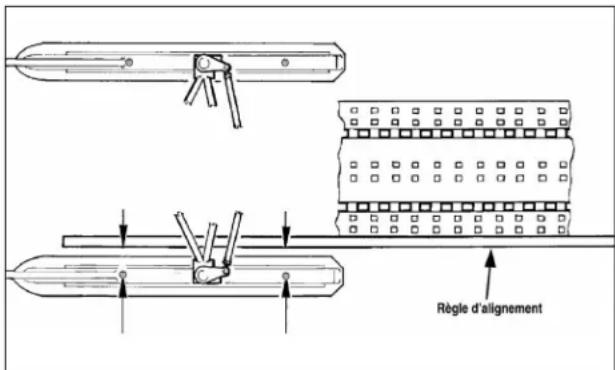 Règle d'alignement