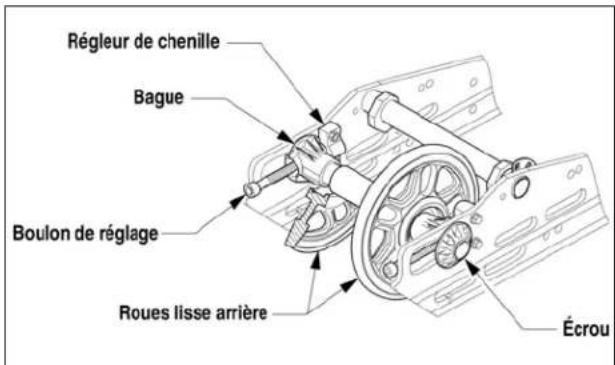 Régleur de chenille

Bague

Boulon de réglage

Roues lisse arrière

Écrou