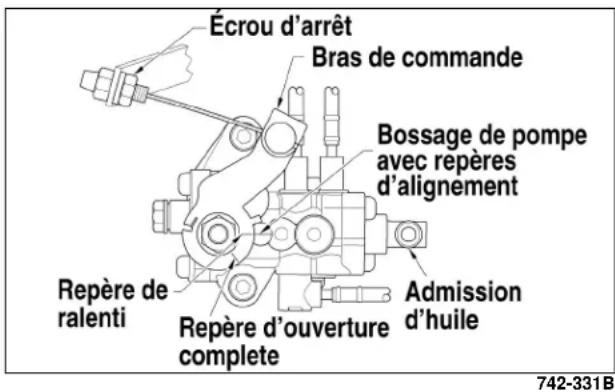 Écrou d'arrêt

Bras de commande

Bossage de pompe avec repères d'alignement

Repère de ralenti

Repère d'ouverture complete

Admission d'huile

742-331B