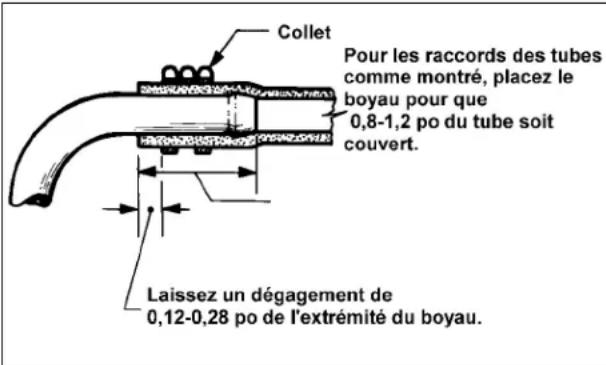 Collet

Pour les raccords des tubes comme montré, placez le boyau pour que 0,8-1,2 po du tube soit couvert.

Laissez un dégagement de 0,12-0,28 po de l'extrémité du boyau.