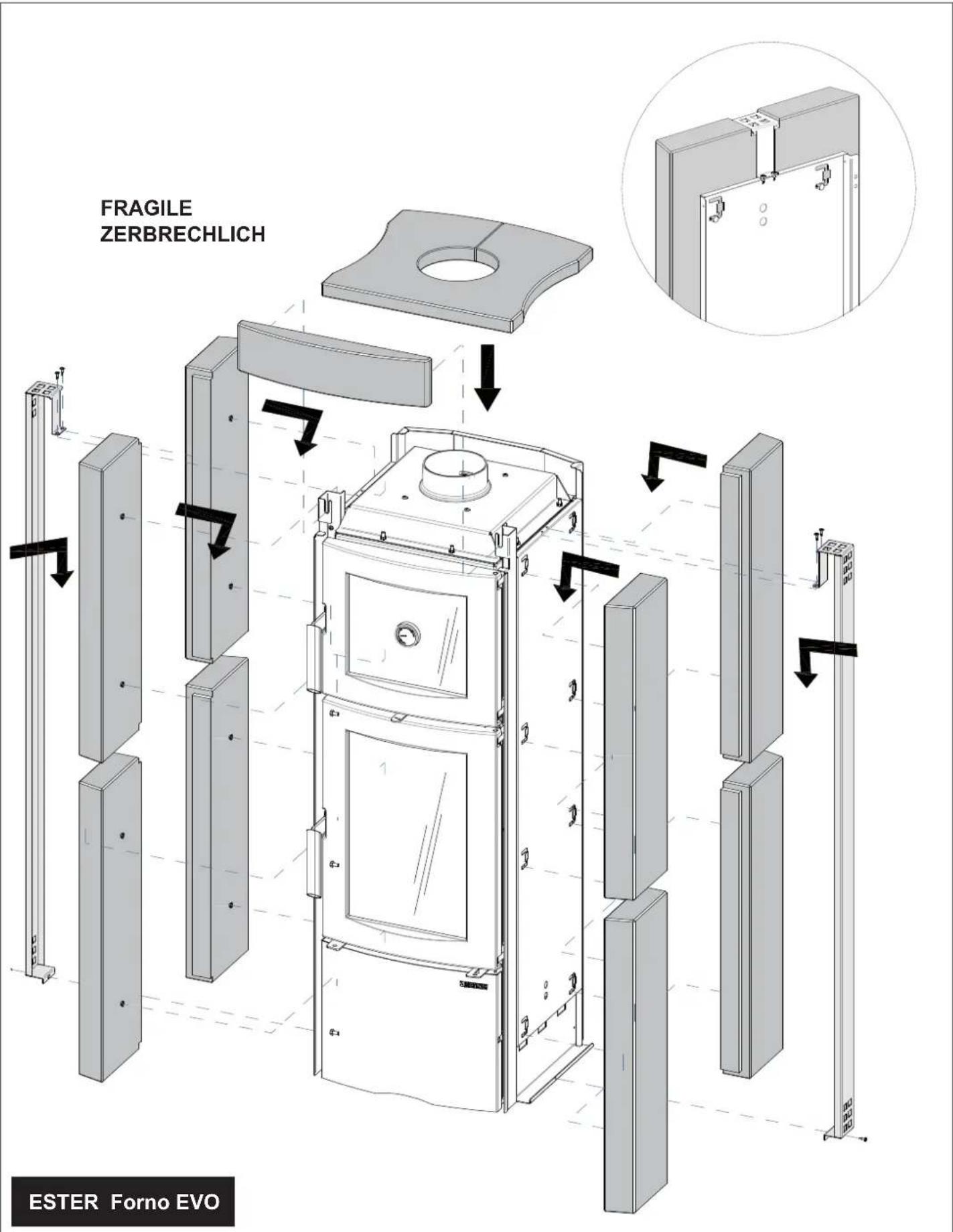 FRAGILE
ZERBRECHLICH

ESTER Forno EVO