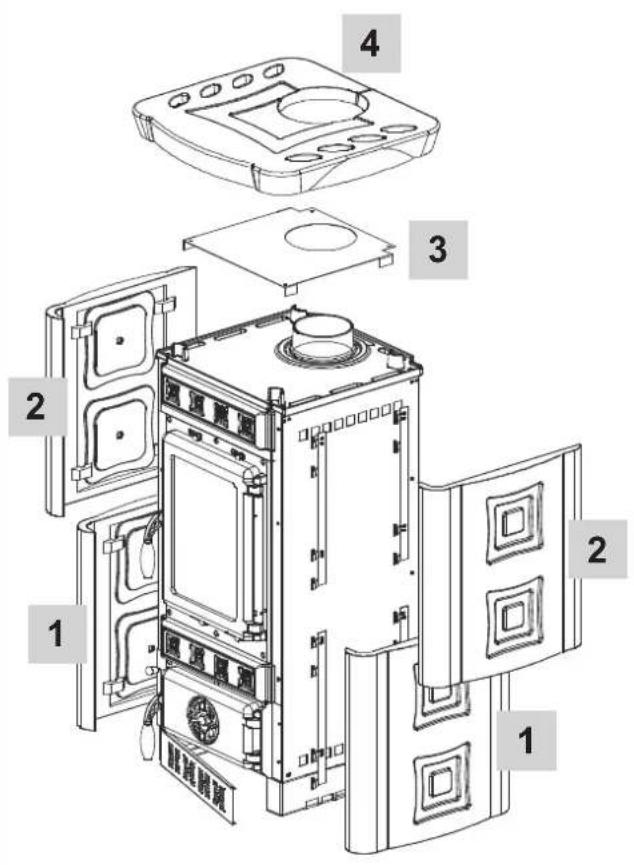 4

3

2

2

1

1