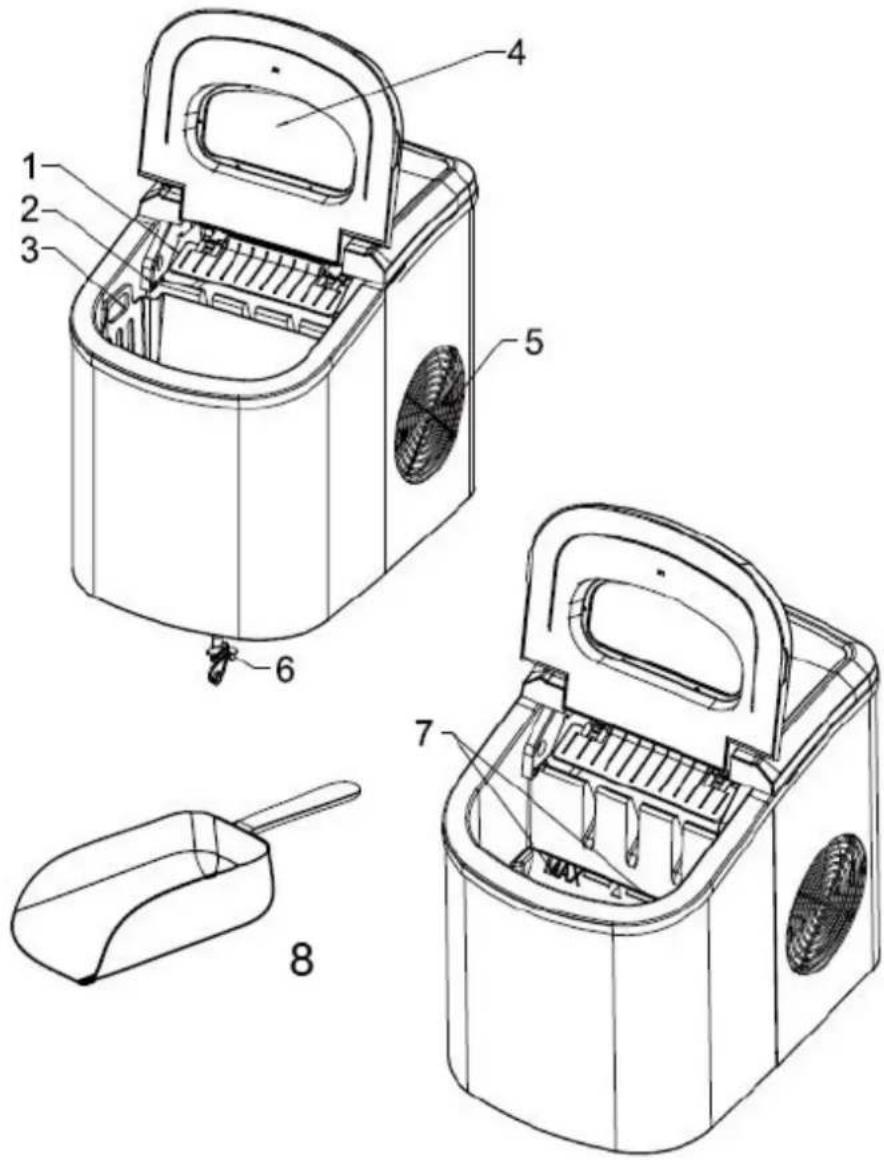 4
1
2
3
5
6
7
MAX
8