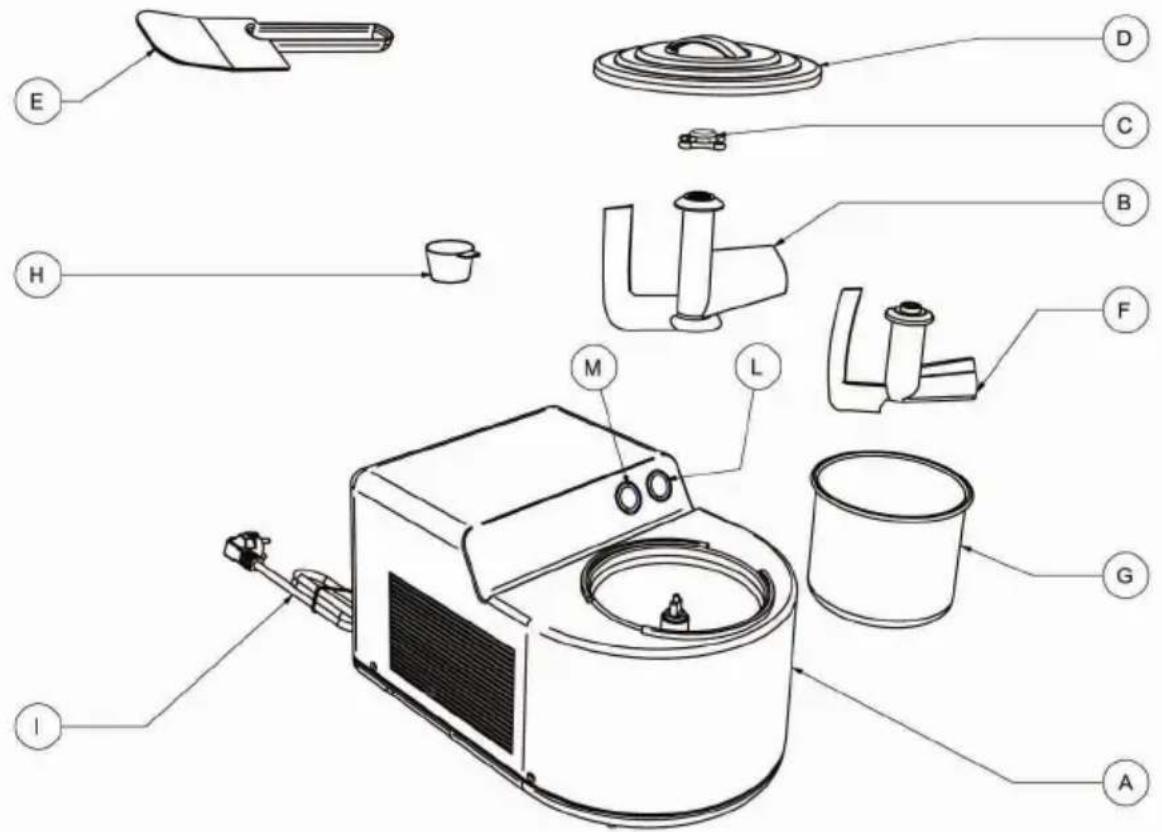 E
D
C
B
H
F
M
L
G
I
A