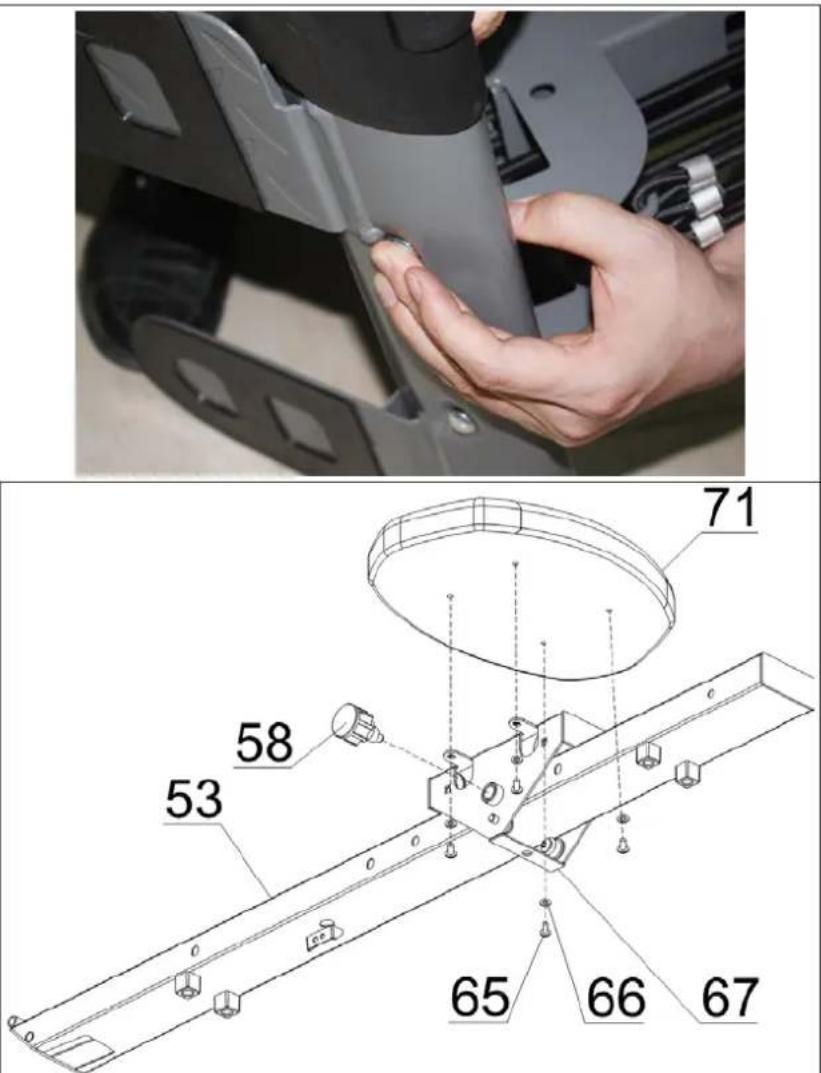 71

58

53

65

66

67