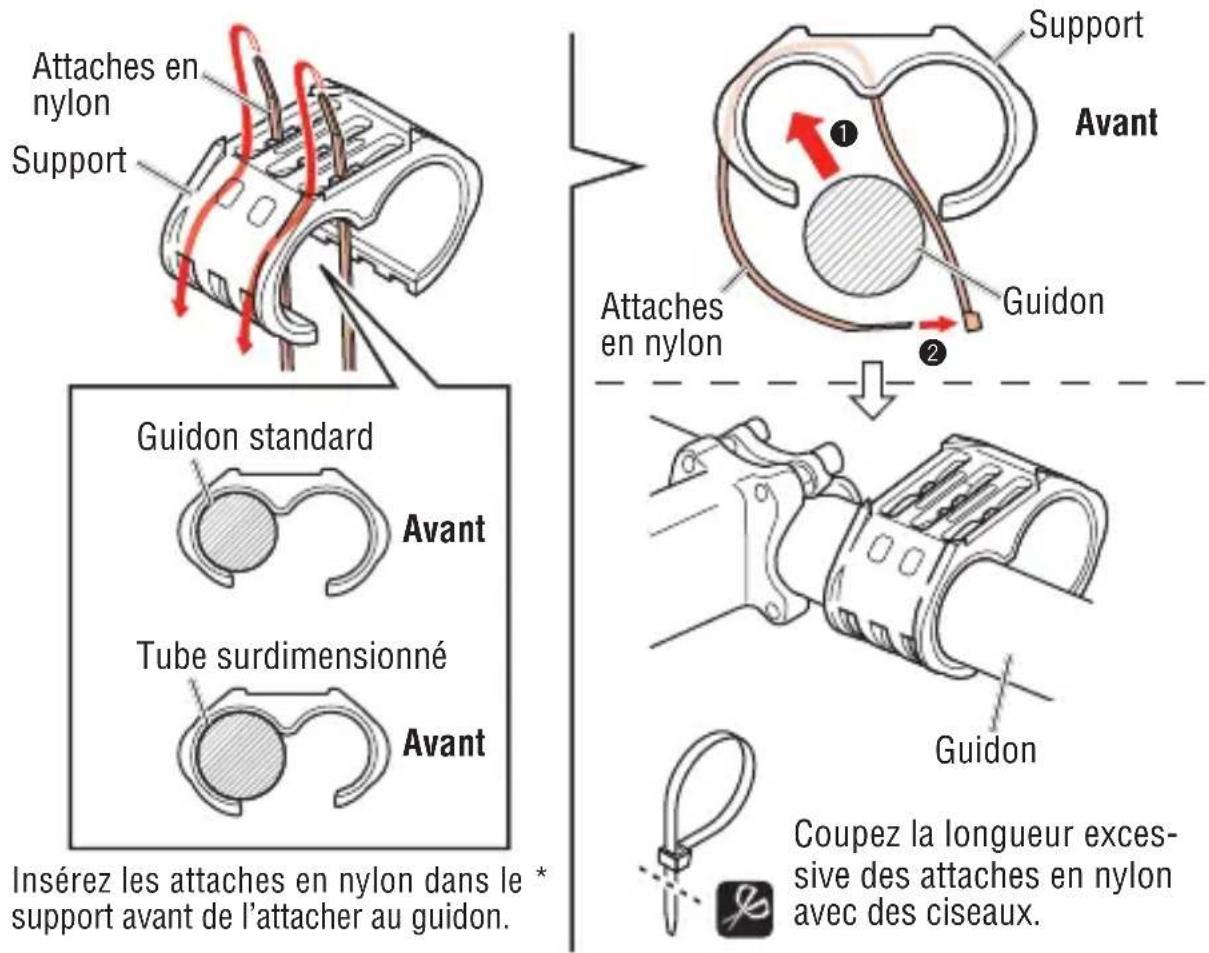 Attaches en nylon

Support

Guidon standard

Avant

Tube surdimensionné

Avant

Insérez les attaches en nylon dans le * support avant de l'attacher au guidon.

Support

Avant

❶

Attaches en nylon

Guidon

❷

Guidon

Coupez la longueur excessive des attaches en nylon avec des ciseaux.