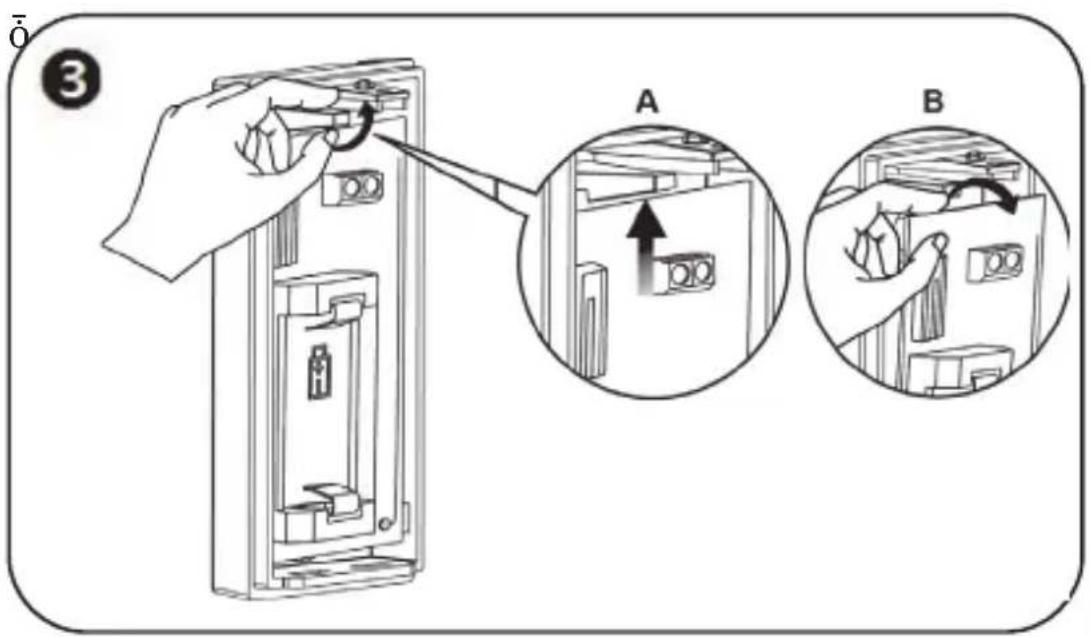 ō

3

A

B