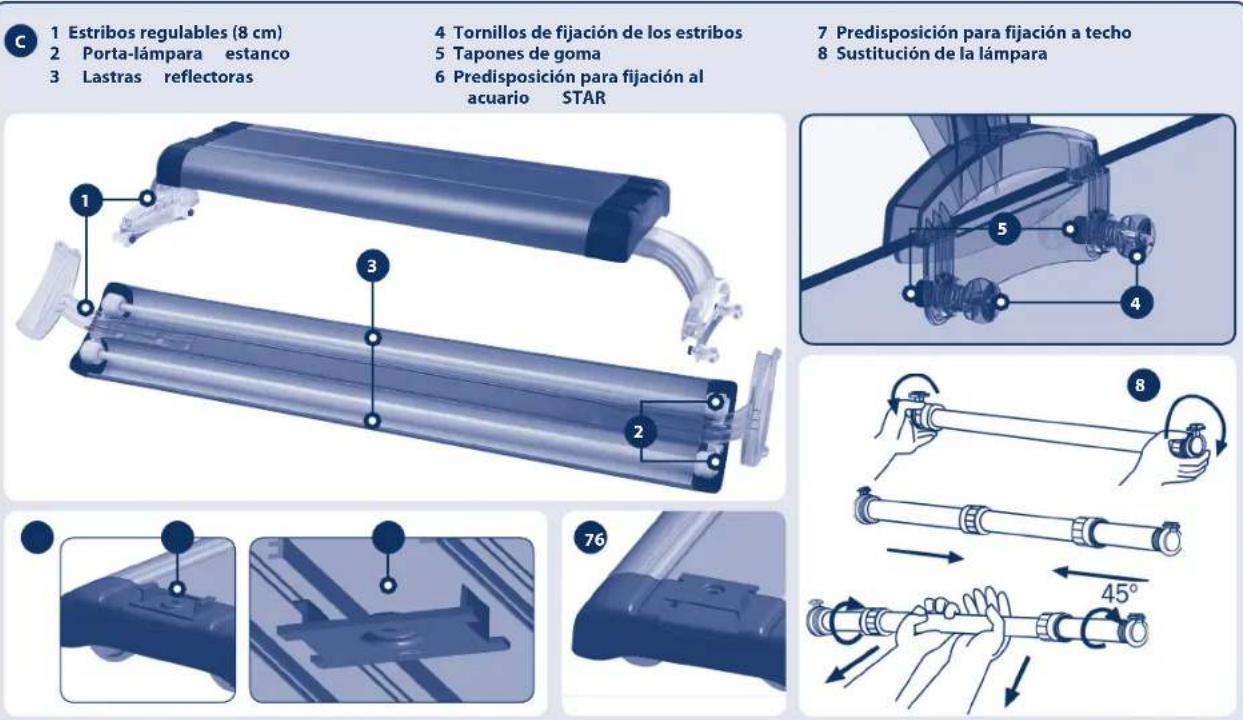 C

1 Estribos regulables (8 cm)
2 Porta-lámpara estanco
3 Lastras reflectoras

4 Tornillos de fijación de los estribos
5 Tapones de goma
6 Predisposición para fijación al acuario STAR

7 Predisposición para fijación a techo
8 Sustitución de la lámpara

1
3
2
5
4
8
45°
76