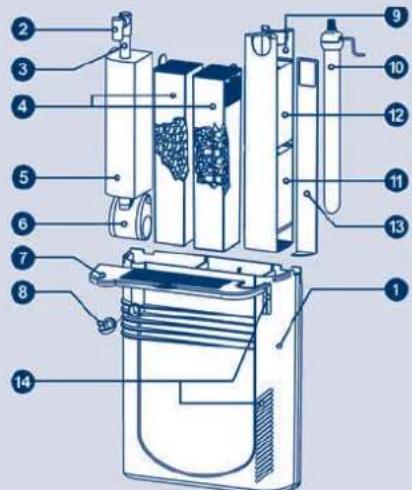 2
3
4
5
6
7
8
14
9
10
12
11
13
1