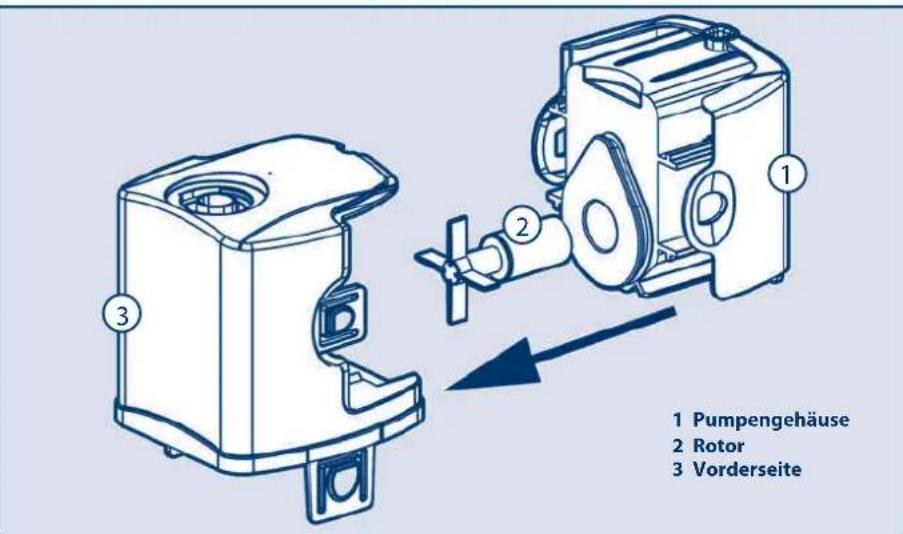 1

2

3

1 Pumpengehäuse
2 Rotor
3 Vorderseite