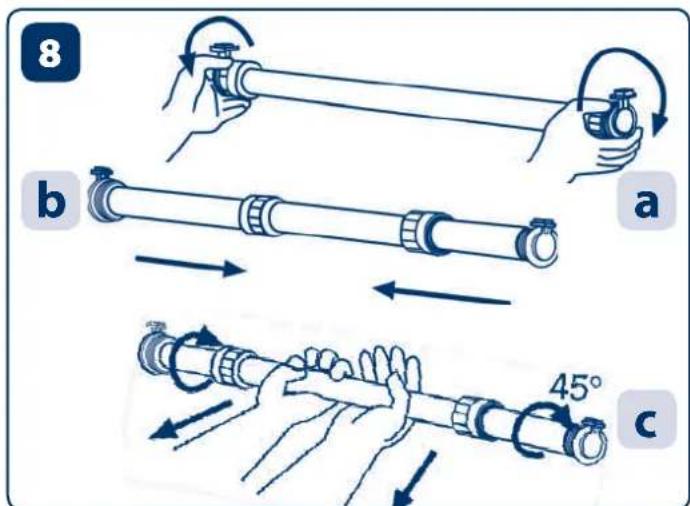 8

b

a

45°

c