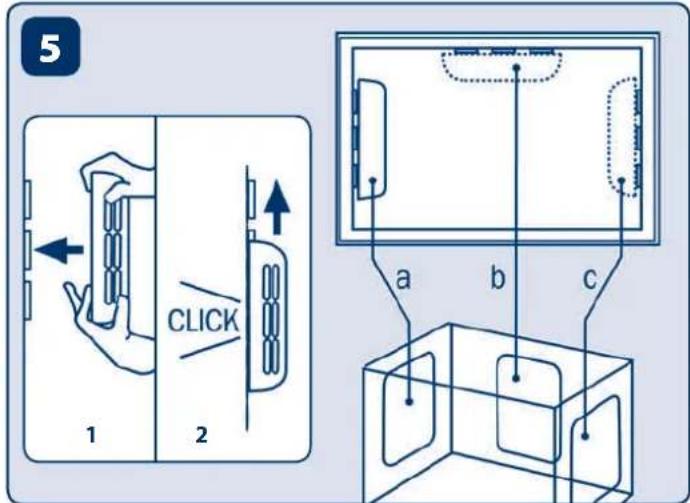 5

CLICK

1

2

a

b

c