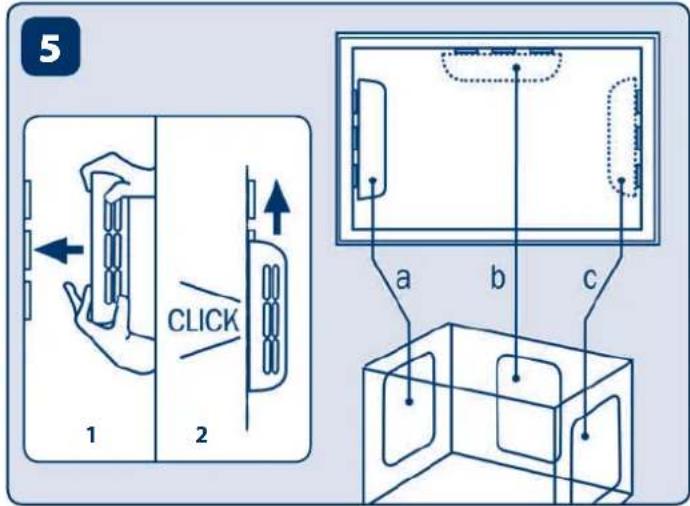 5

CLICK

1 2

a b c