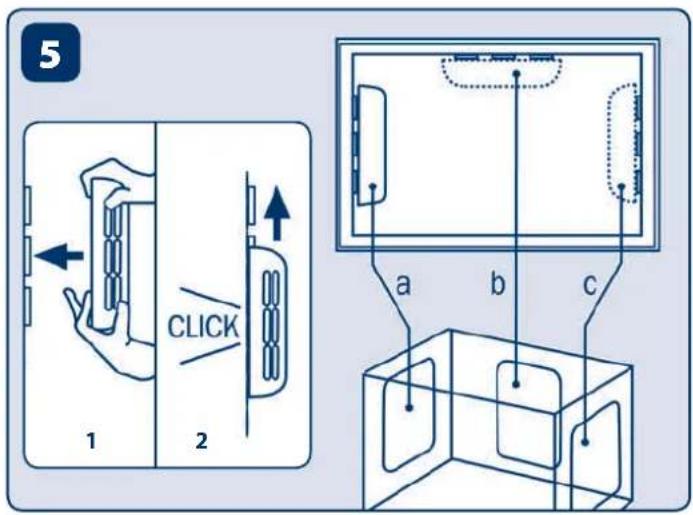 5

CLICK

1

2

a

b

c