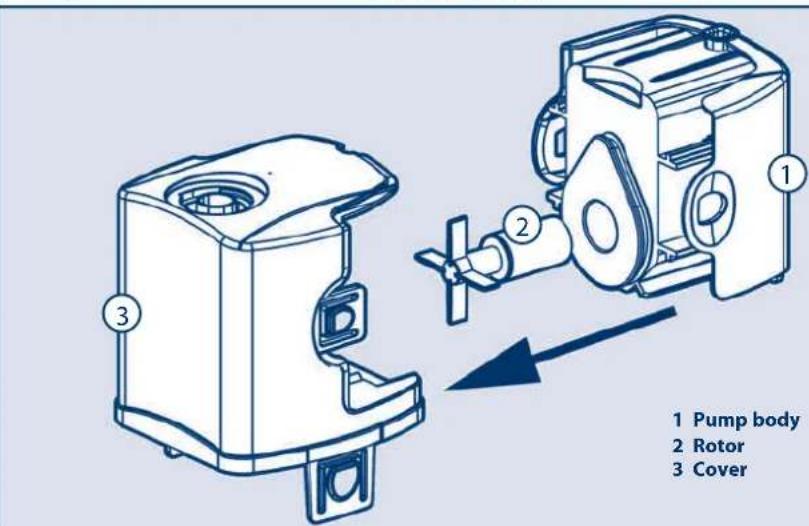 1

2

3

1 Pump body
2 Rotor
3 Cover