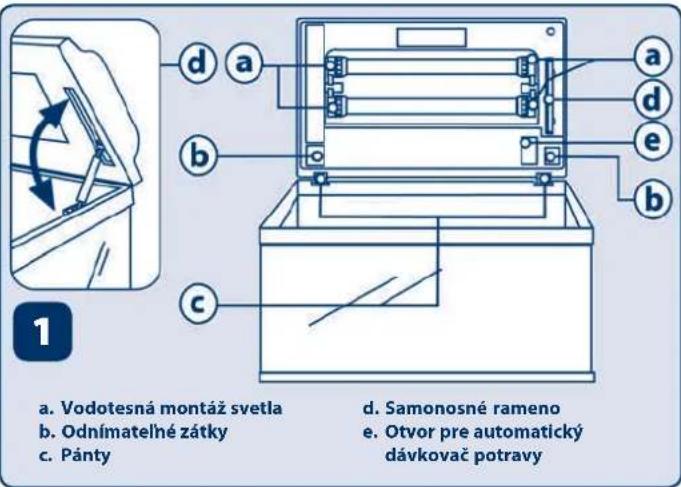 d a a d e b b c 1

a. Vodotesná montáž svetla
b. Odnímateľné zátky
c. Pánty

d. Samonosné rameno
e. Otvor pre automatický dávkovač potravy