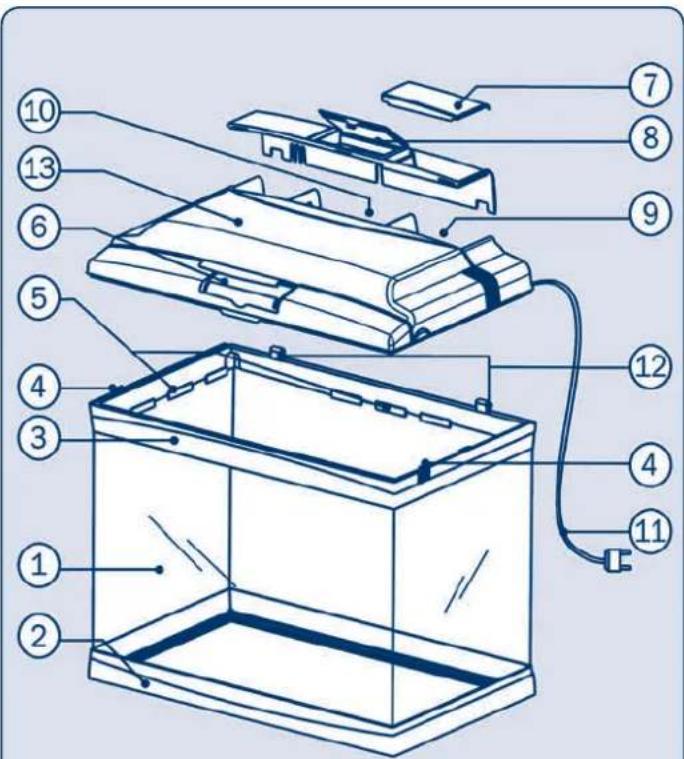 7
10
8
13
9
6
5
12
4
3
4
11
1
2