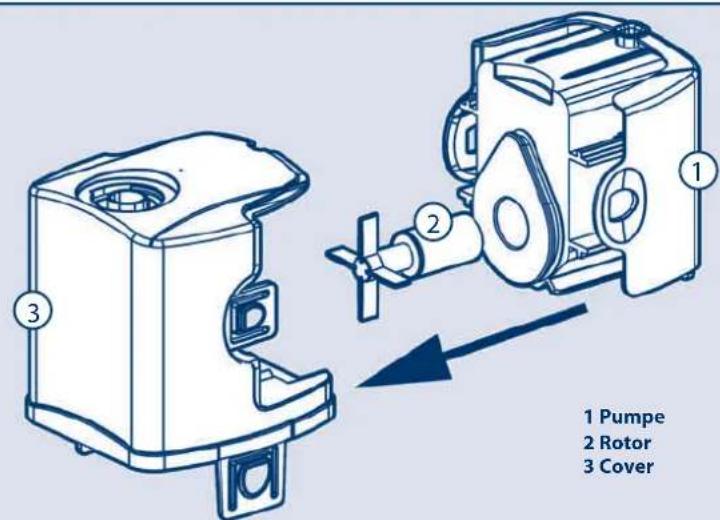 1

2

3

1 Pumpe
2 Rotor
3 Cover