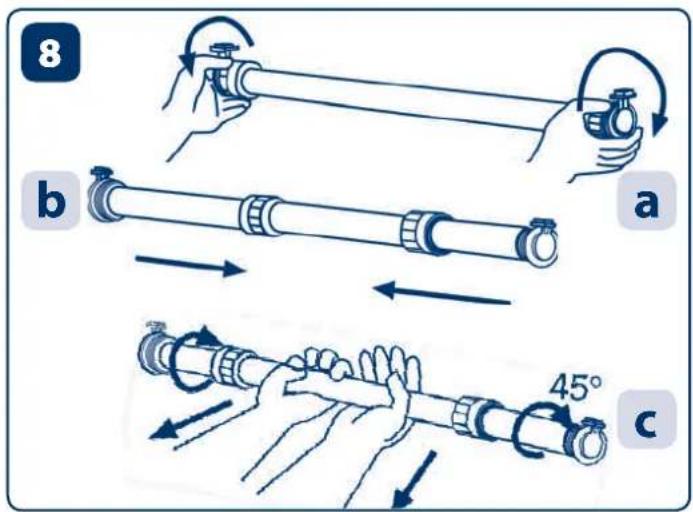 8

b

a

45°

c